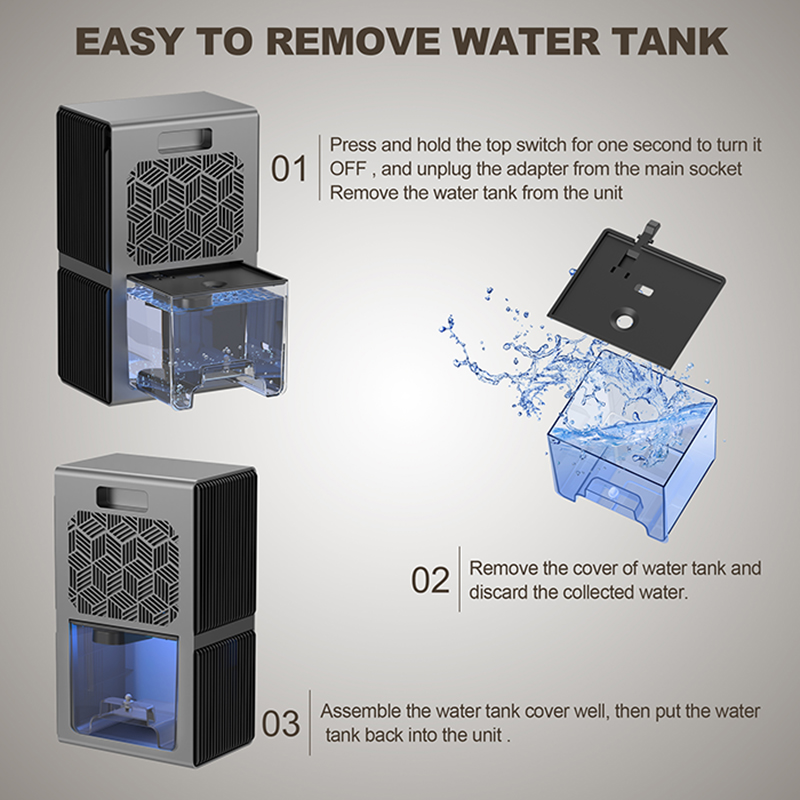 EASY TO REMOVE WATER TANK

01 Press and hold the top switch for one second to turn it OFF , and unplug the adapter from the main socket Remove the water tank from the unit

02 Remove the cover of water tank and discard the collected water.

03 Assemble the water tank cover well, then put the water tank back into the unit .